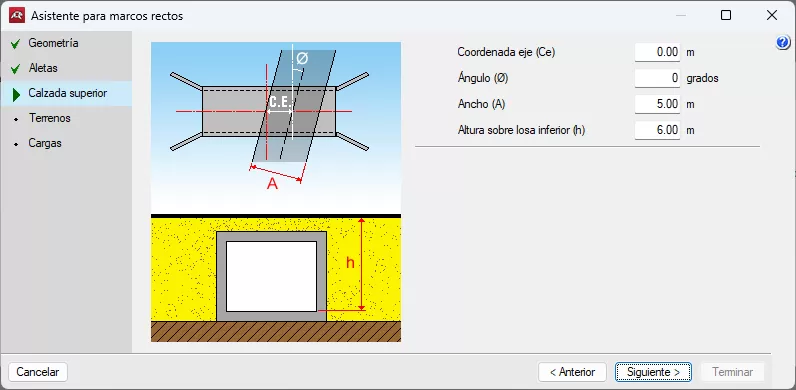 Asistente para marcos rectos

Geometría
Aletas
Calzada superior
Terrenos
Cargas

Ø
C.E.
A
h

Coordenada eje (Ce) 0.00 m
Ángulo (Ø) 0 grados
Ancho (A) 5.00 m
Altura sobre losa inferior (h) 6.00 m

Cancelar
< Anterior
Siguiente >
Terminar